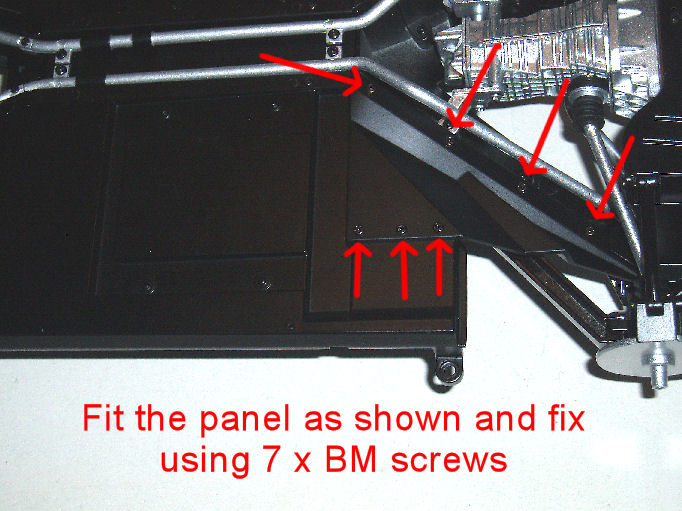 Fit the panel as shown and fix using 7 x BM screws