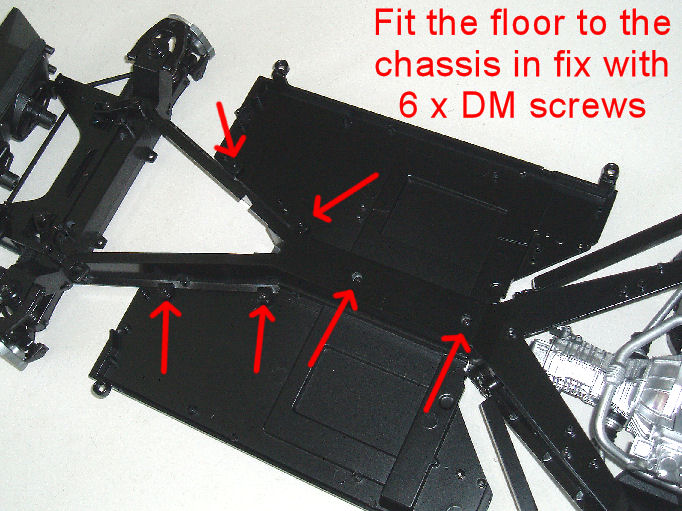 Fit the floor to the chassis in fix with 6 x DM screws