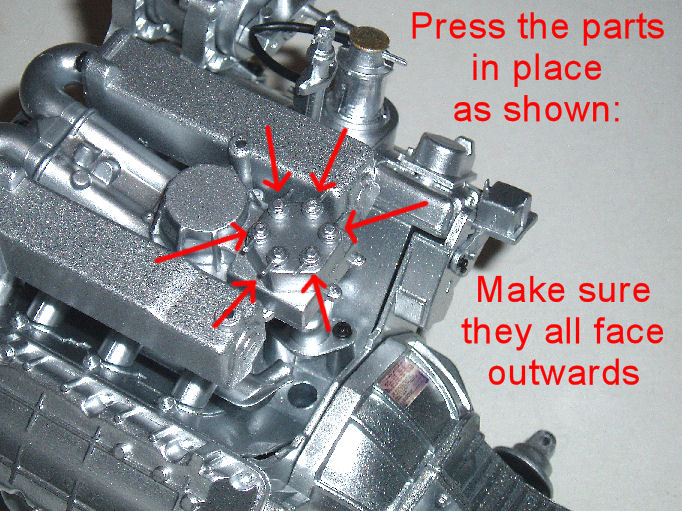 Press the parts in place as shown:

Make sure they all face outwards