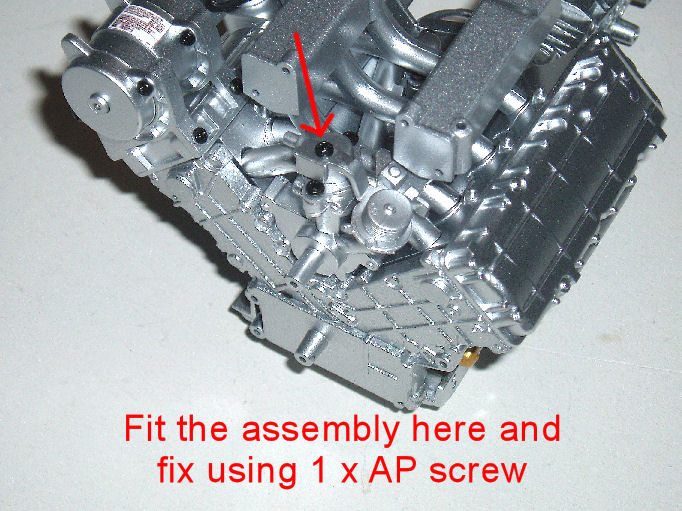 Fit the assembly here and fix using 1 x AP screw