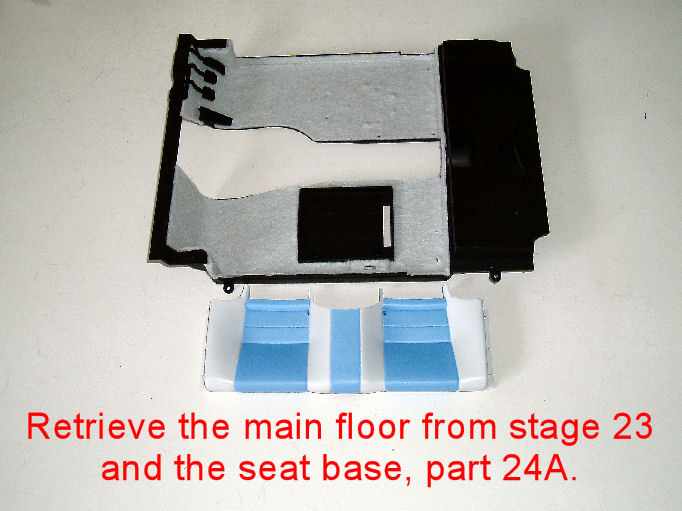 Retrieve the main floor from stage 23 and the seat base, part 24A.