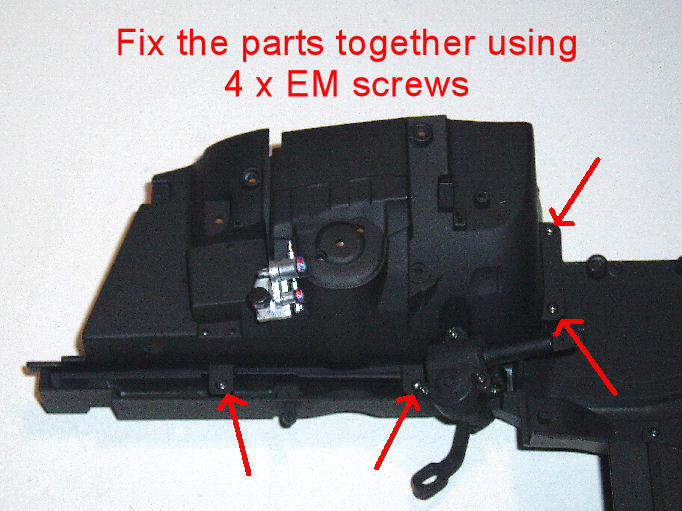 Fix the parts together using
4 x EM screws