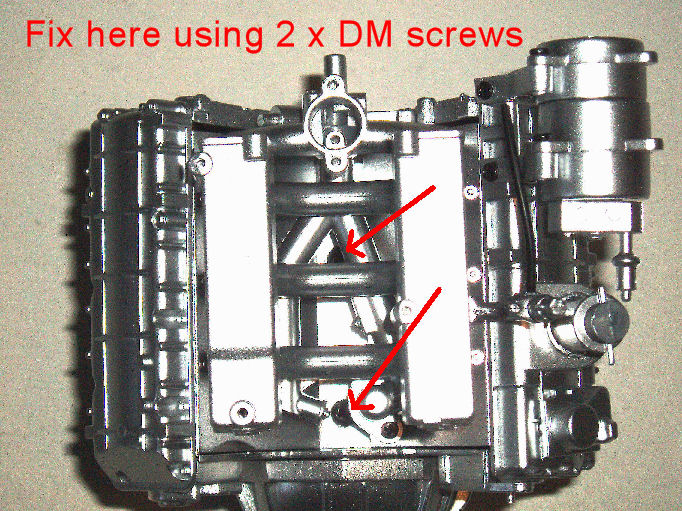 Fix here using 2 x DM screws