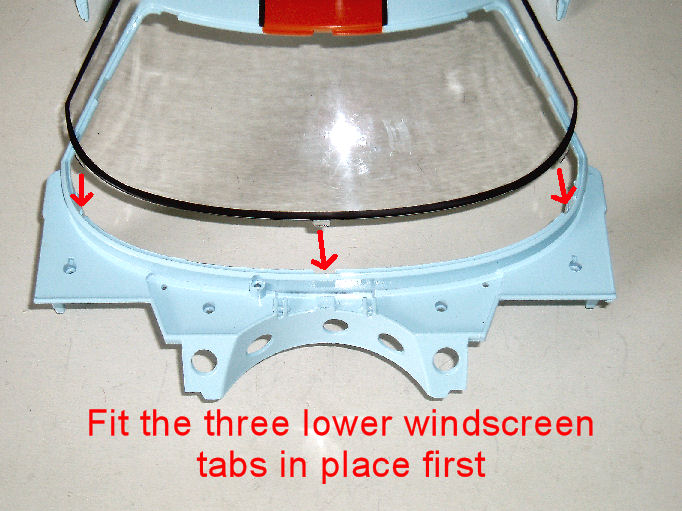 Fit the three lower windscreen tabs in place first