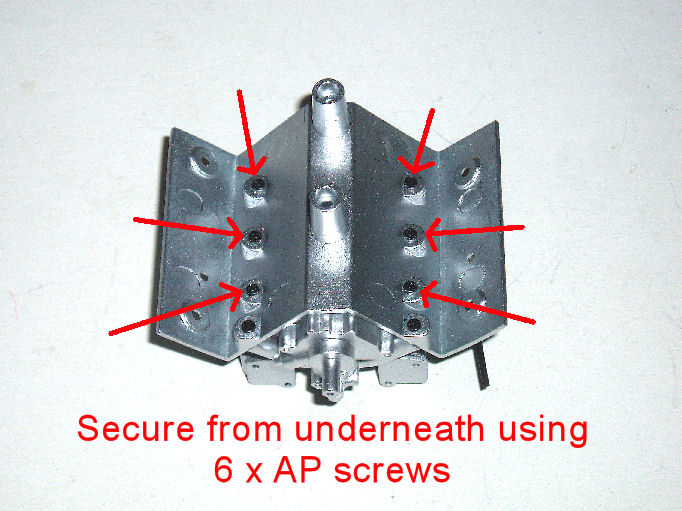 Secure from underneath using
6 x AP screws