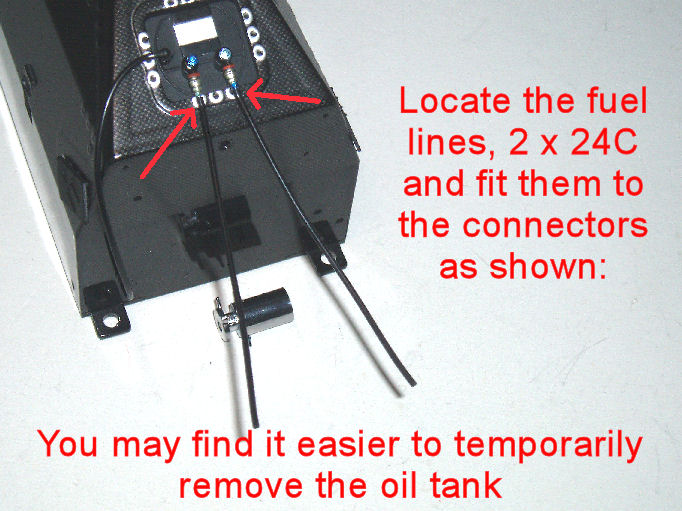 Locate the fuel lines, 2 x 24C and fit them to the connectors as shown:

You may find it easier to temporarily remove the oil tank