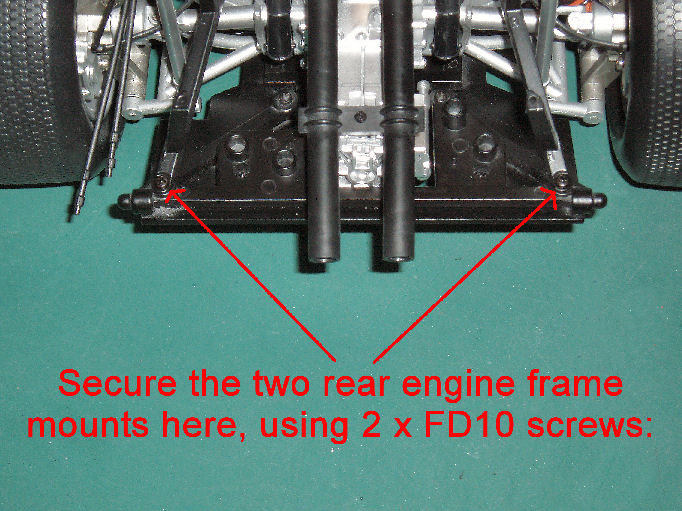 Secure the two rear engine frame mounts here, using 2 x FD10 screws: