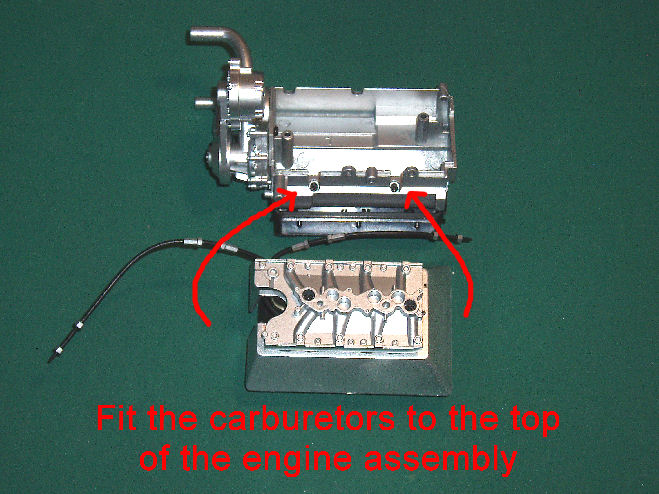 Fit the carburetors to the top of the engine assembly