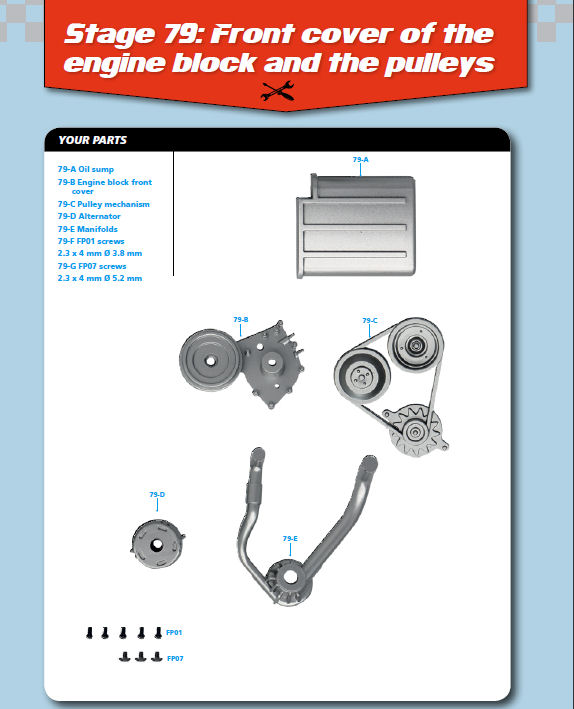 Stage 79: Front cover of the engine block and the pulleys

YOUR PARTS

79-A Oil sump
79-B Engine block front cover
79-C Pulley mechanism
79-D Alternator
79-E Manifolds
79-F FP01 screws
2.3 x 4 mm Ø 3.8 mm
79-G FP07 screws
2.3 x 4 mm Ø 5.2 mm

79-A

79-B

79-C

79-D

79-E

FP01

FP07