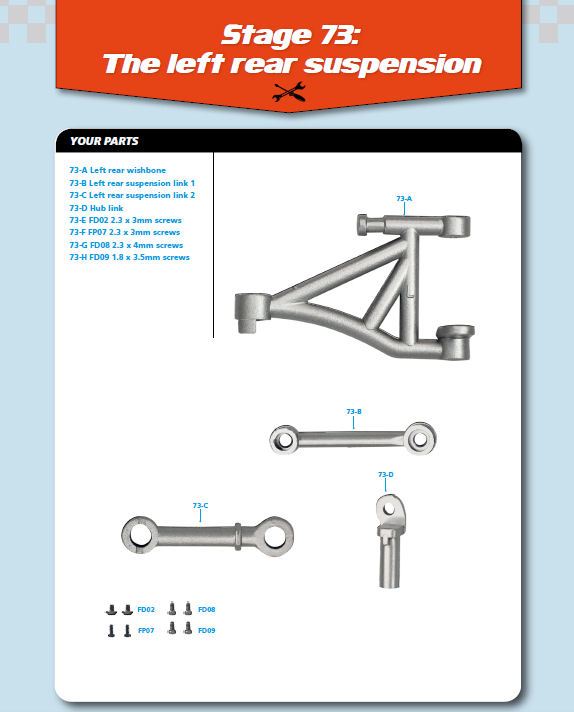 Stage 73:
The left rear suspension

YOUR PARTS

73-A Left rear wishbone
73-B Left rear suspension link 1
73-C Left rear suspension link 2
73-D Hub link
73-E FD02 2.3 x 3mm screws
73-F FP07 2.3 x 3mm screws
73-G FD08 2.3 x 4mm screws
73-H FD09 1.8 x 3.5mm screws

73-A

73-B

73-D

73-C

FD02 FD08

FP07 FD09