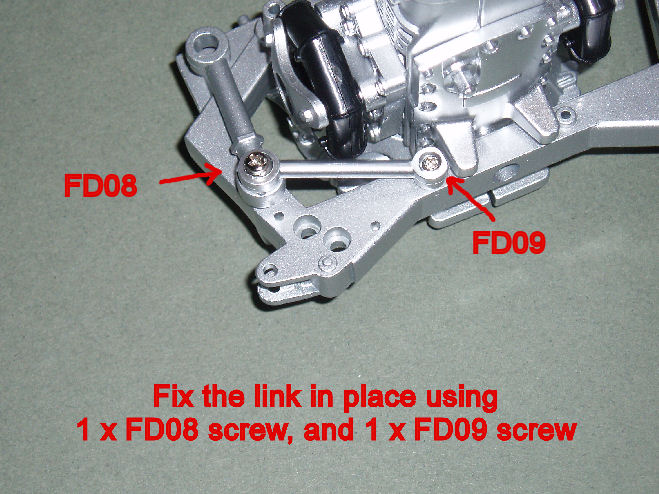 FD08

FD09

Fix the link in place using
1 x FD08 screw, and 1 x FD09 screw