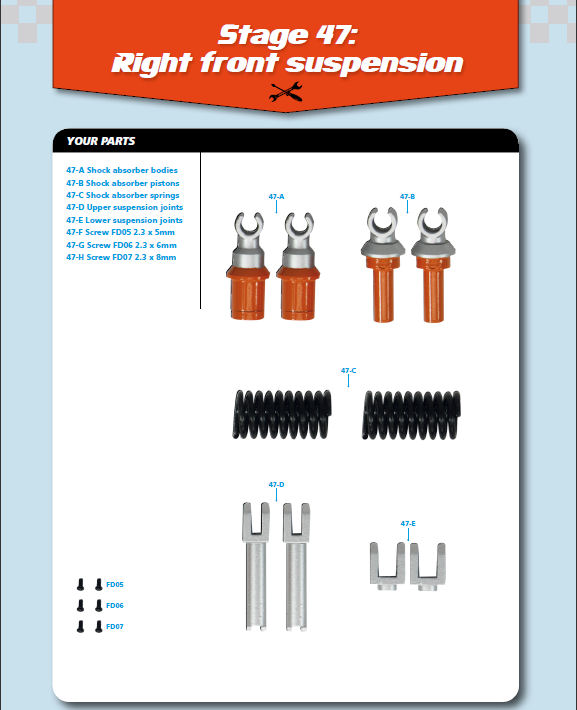 Stage 47:
Right front suspension

YOUR PARTS

47-A Shock absorber bodies
47-B Shock absorber pistons
47-C Shock absorber springs
47-D Upper suspension joints
47-E Lower suspension joints
47-F Screw FD05 2.3 x 5mm
47-G Screw FD06 2.3 x 6mm
47-H Screw FD07 2.3 x 8mm

47-A

47-B

47-C

47-D

47-E

FD05

FD06

FD07