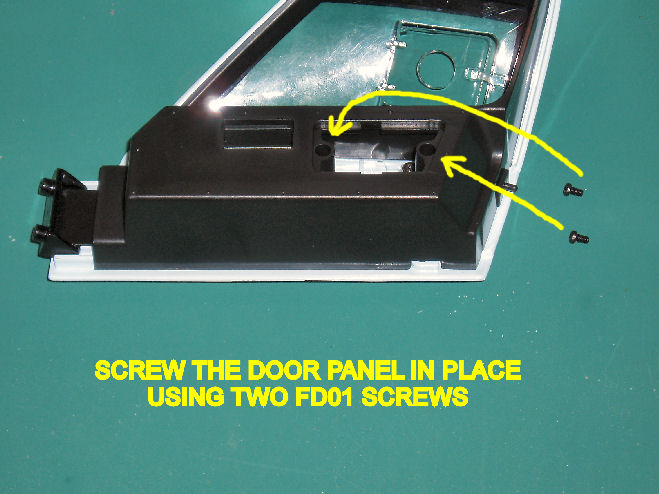 SCREW THE DOOR PANEL IN PLACE
USING TWO FD01 SCREWS