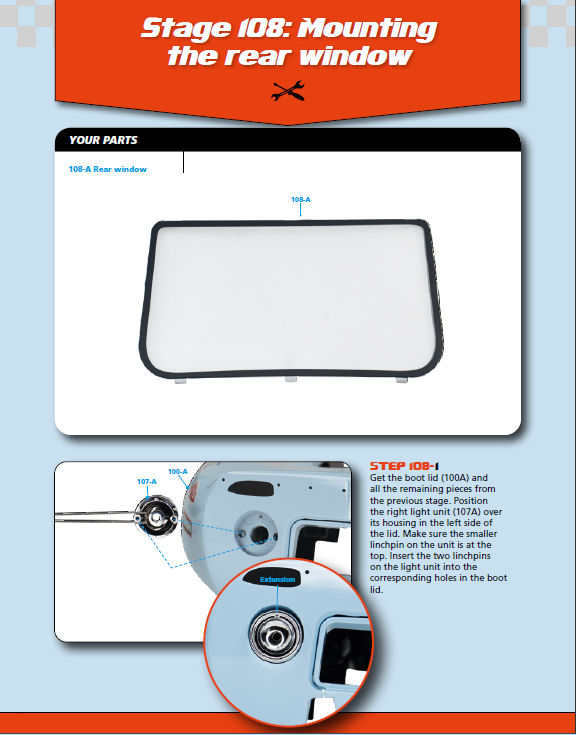 Stage 108: Mounting the rear window

YOUR PARTS

108-A Rear window

108-A

107-A

100-A

Extension

STEP 108-1
Get the boot lid (100A) and all the remaining pieces from the previous stage. Position the right light unit (107A) over its housing in the left side of the lid. Make sure the smaller linchpin on the unit is at the top. Insert the two linchpins on the light unit into the corresponding holes in the boot lid.