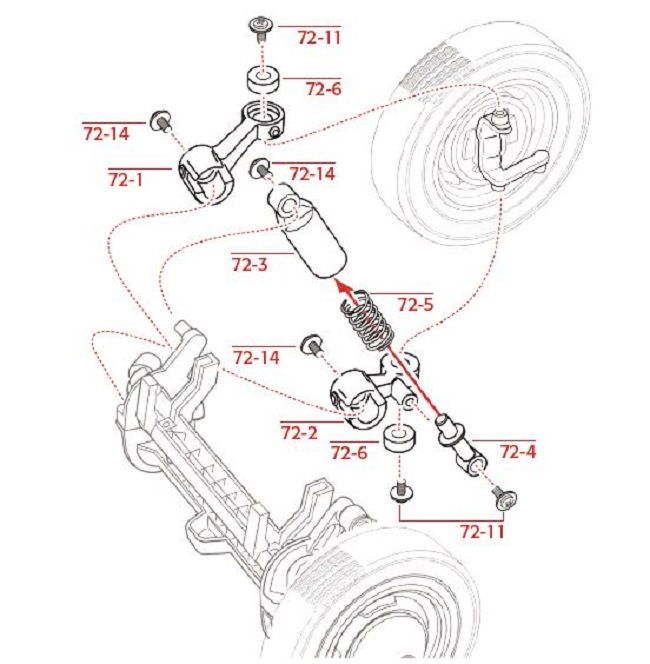 72-11
72-6
72-14
72-1
72-14
72-3
72-5
72-14
72-2
72-6
72-4
72-11