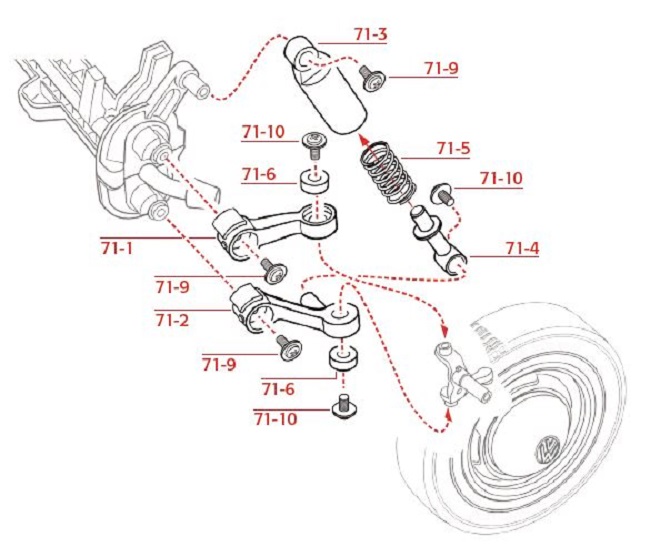 71-3
71-9
71-10
71-5
71-6
71-10
71-1
71-4
71-9
71-2
71-9
71-6
71-10