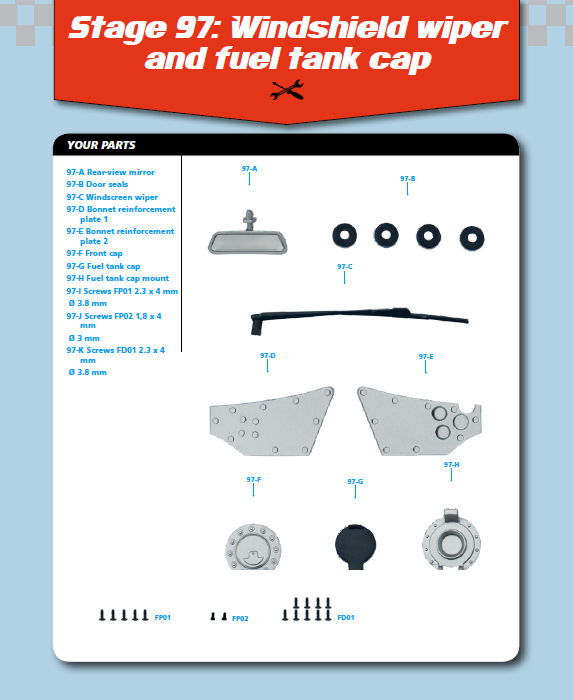 Stage 97: Windshield wiper and fuel tank cap

YOUR PARTS

97-A Rear-view mirror
97-B Door seals
97-C Windscreen wiper
97-D Bonnet reinforcement plate 1
97-E Bonnet reinforcement plate 2
97-F Front cap
97-G Fuel tank cap
97-H Fuel tank cap mount
97-I Screws FP01 2.3 x 4 mm
Ø 3.8 mm
97-J Screws FP02 1,8 x 4 mm
Ø 3 mm
97-K Screws FD01 2.3 x 4 mm
Ø 3.8 mm

97-A
97-B
97-C
97-D
97-E
97-F
97-G
97-H

FP01
FP02
FD01