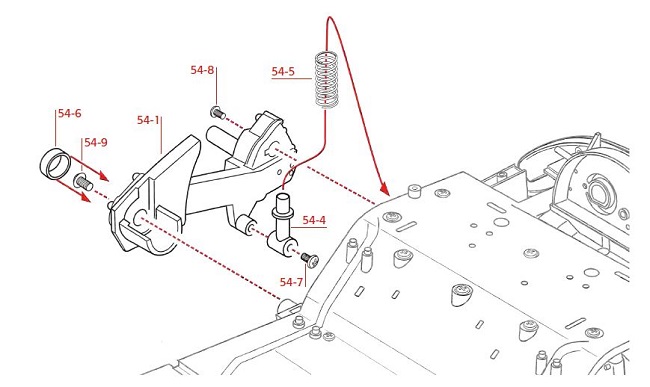 54-8
54-5
54-6
54-1
54-9
54-4
54-7