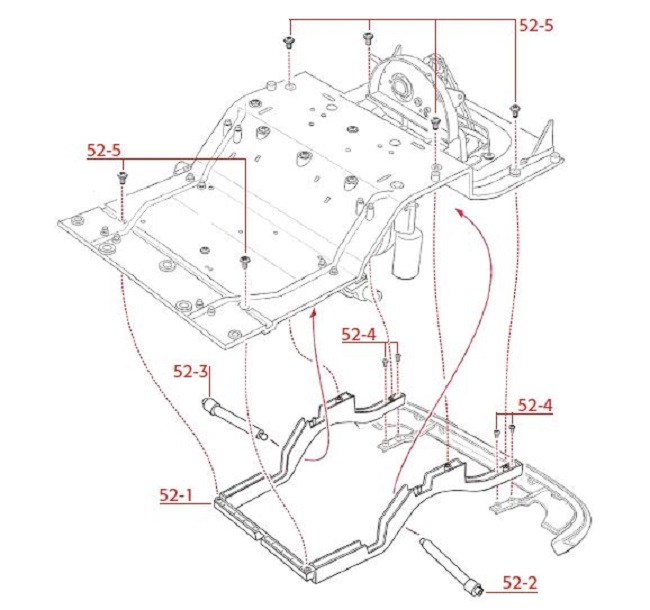 52-5

52-5

52-4

52-3

52-4

52-1

52-2