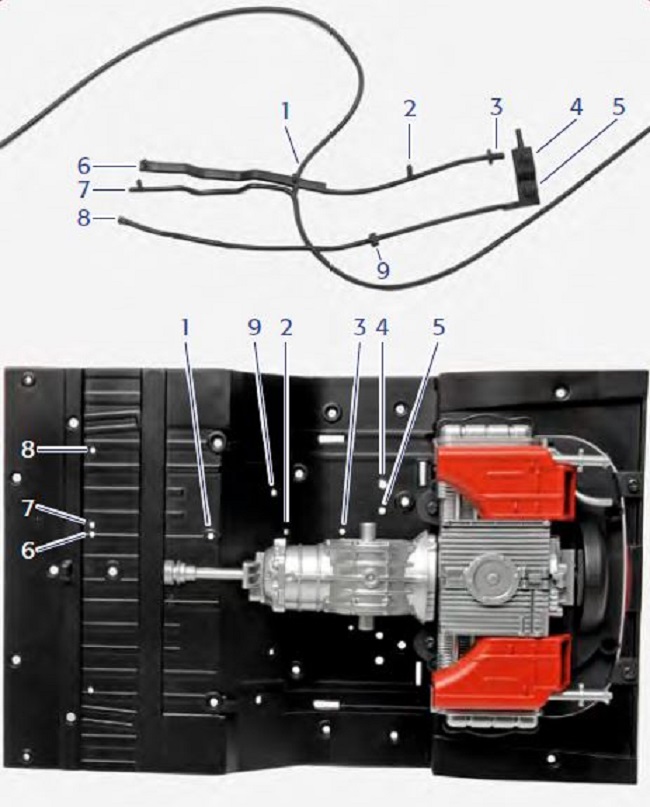 1
2
3
4
5
6
7
8
9

1
9
2
3
4
5
8
7
6