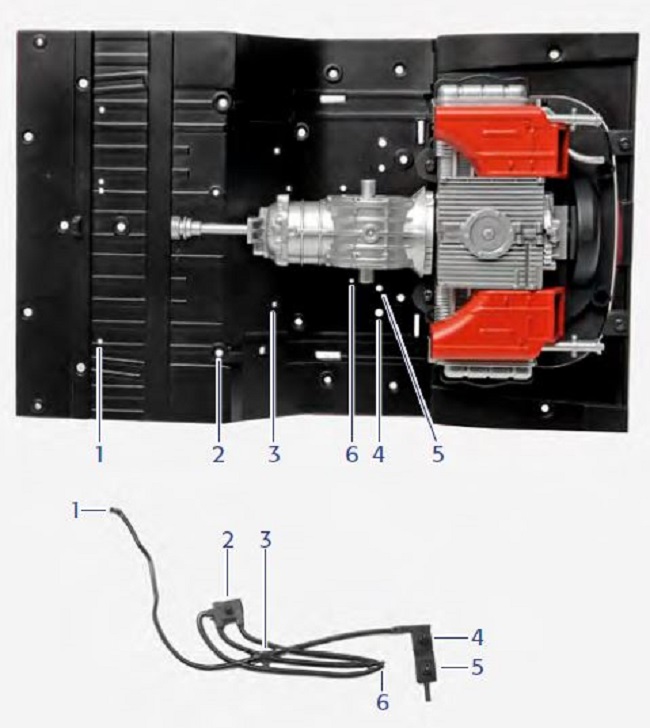 1 2 3 6 4 5

1 2 3 4 5 6