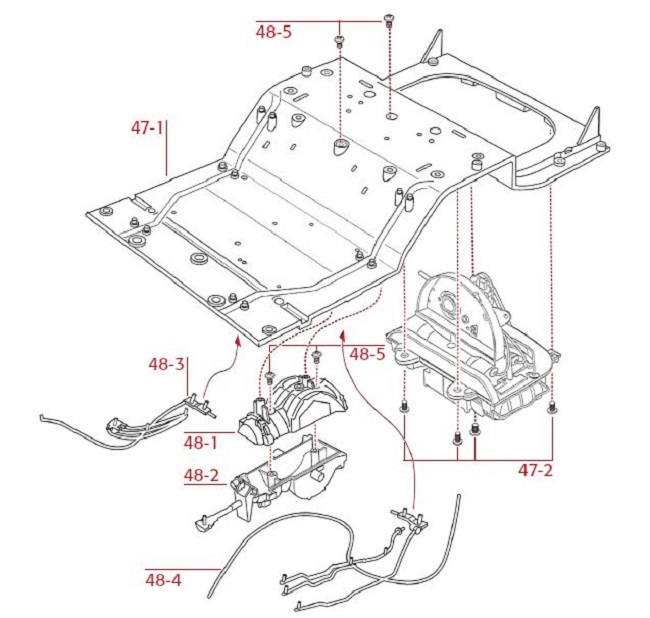 48-5

47-1

48-5

48-3

48-1

48-2

47-2

48-4