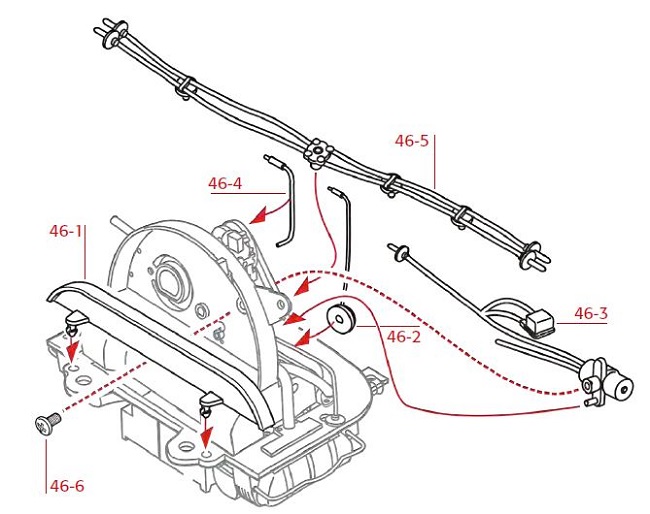 46-5

46-4

46-1

46-3

46-2

46-6