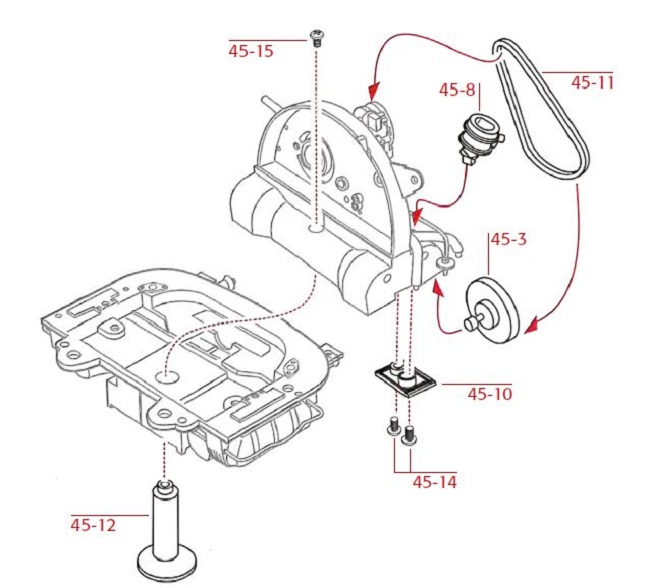 45-15
45-8
45-11
45-3
45-10
45-14
45-12