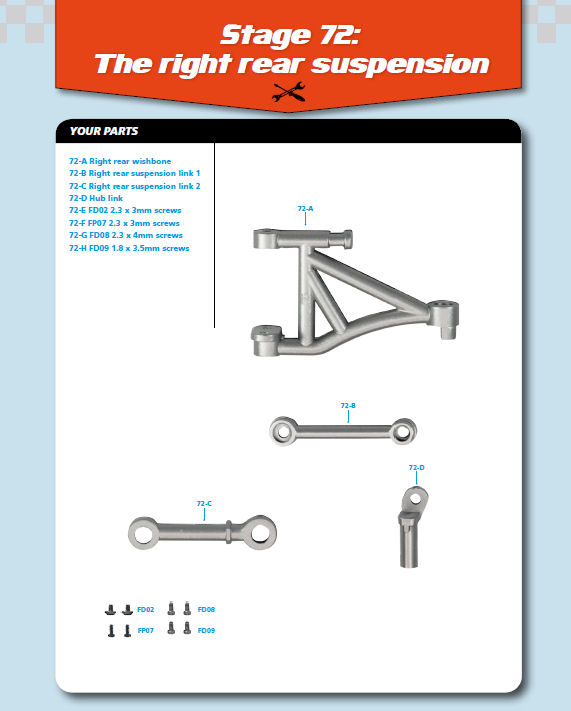 Stage 72:
The right rear suspension

YOUR PARTS

72-A Right rear wishbone
72-B Right rear suspension link 1
72-C Right rear suspension link 2
72-D Hub link
72-E FD02 2.3 x 3mm screws
72-F FP07 2.3 x 3mm screws
72-G FD08 2.3 x 4mm screws
72-H FD09 1.8 x 3.5mm screws

72-A

72-B

72-D

72-C

FD02
FD08
FP07
FD09