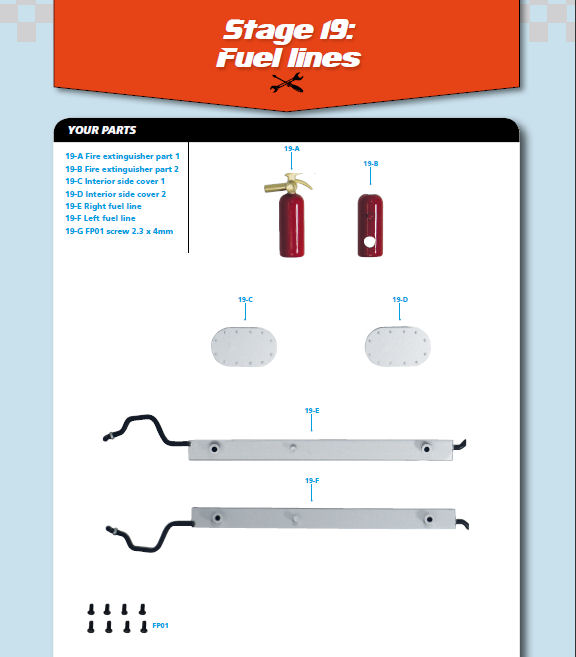 Stage 19:
Fuel lines

YOUR PARTS

19-A Fire extinguisher part 1
19-B Fire extinguisher part 2
19-C Interior side cover 1
19-D Interior side cover 2
19-E Right fuel line
19-F Left fuel line
19-G FP01 screw 2.3 x 4mm

19-A

19-B

19-C

19-D

19-E

19-F

FP01