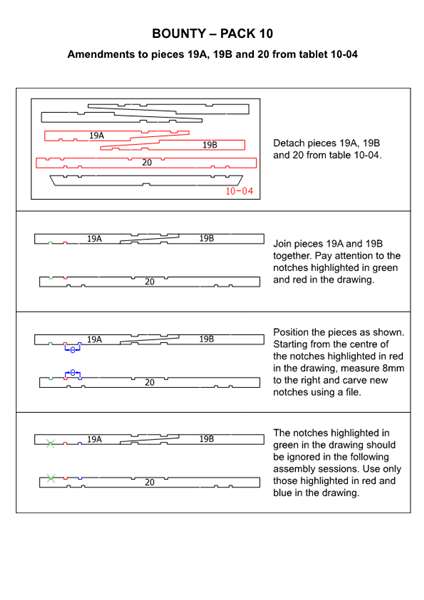 BOUNTY – PACK 10

Amendments to pieces 19A, 19B and 20 from tablet 10-04

19A
19B
20
10-04

Detach pieces 19A, 19B and 20 from table 10-04.

19A
19B
20

Join pieces 19A and 19B together. Pay attention to the notches highlighted in green and red in the drawing.

19A
19B
8
8
20

Position the pieces as shown. Starting from the centre of the notches highlighted in red in the drawing, measure 8mm to the right and carve new notches using a file.

19A
19B
20

The notches highlighted in green in the drawing should be ignored in the following assembly sessions. Use only those highlighted in red and blue in the drawing.