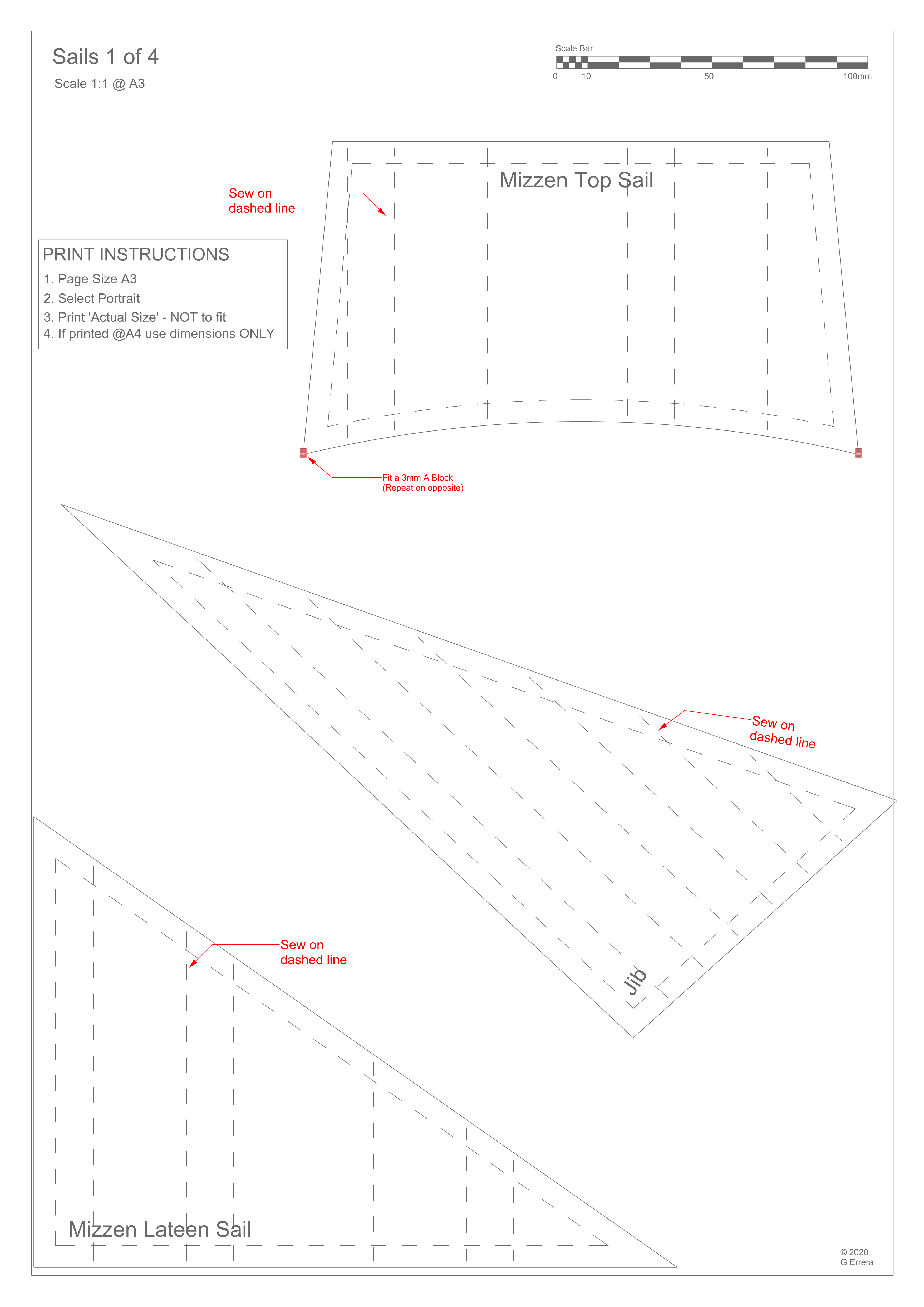 Sails 1 of 4

Scale 1:1 @ A3

Scale Bar

0 10 50 100mm

Mizzen Top Sail

Sew on dashed line

PRINT INSTRUCTIONS

1. Page Size A3
2. Select Portrait
3. Print 'Actual Size' - NOT to fit
4. If printed @A4 use dimensions ONLY

Fit a 3mm A Block
(Repeat on opposite)

Sew on dashed line

Jib

Sew on dashed line

Mizzen Lateen Sail

© 2020
G Errera