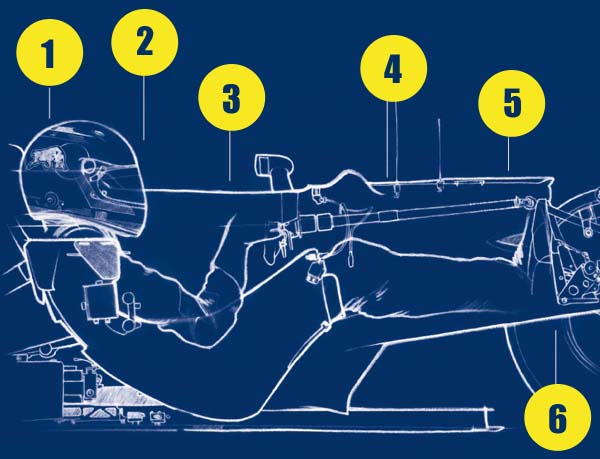 1
2
3
4
5
6