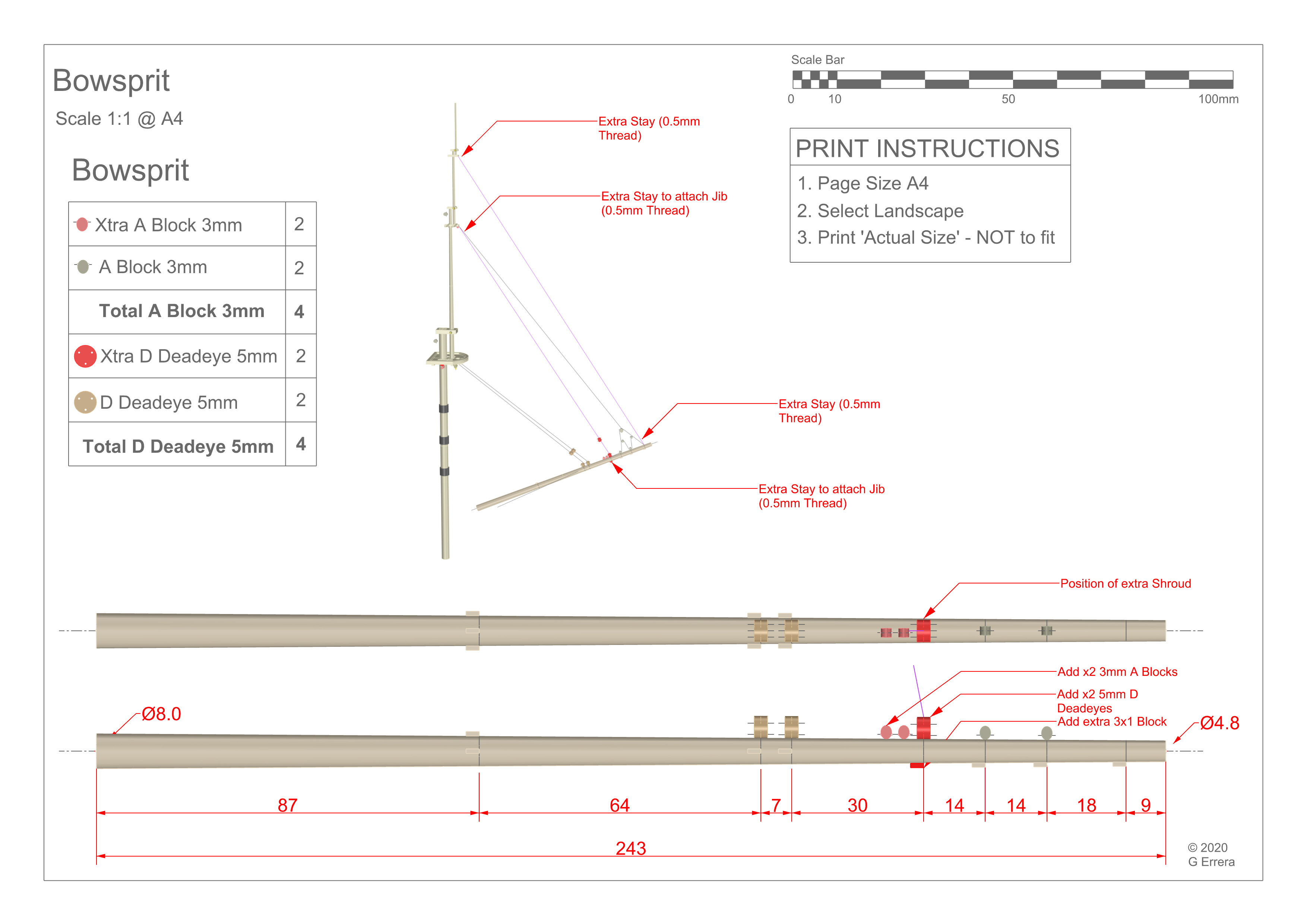 Bowsprit

Scale 1:1 @ A4

Bowsprit

| Xtra A Block 3mm | 2 |
|---|---|
| A Block 3mm | 2 |
| **Total A Block 3mm** | **4** |
| Xtra D Deadeye 5mm | 2 |
| D Deadeye 5mm | 2 |
| **Total D Deadeye 5mm** | **4** |

Extra Stay (0.5mm Thread)

Extra Stay to attach Jib (0.5mm Thread)

Extra Stay (0.5mm Thread)

Extra Stay to attach Jib (0.5mm Thread)

Scale Bar

0 10 50 100mm

PRINT INSTRUCTIONS
1. Page Size A4
2. Select Landscape
3. Print 'Actual Size' - NOT to fit

Position of extra Shroud

Add x2 3mm A Blocks

Add x2 5mm D Deadeyes

Add extra 3x1 Block

Ø8.0

Ø4.8

87 64 7 30 14 14 18 9

243

© 2020
G Errera