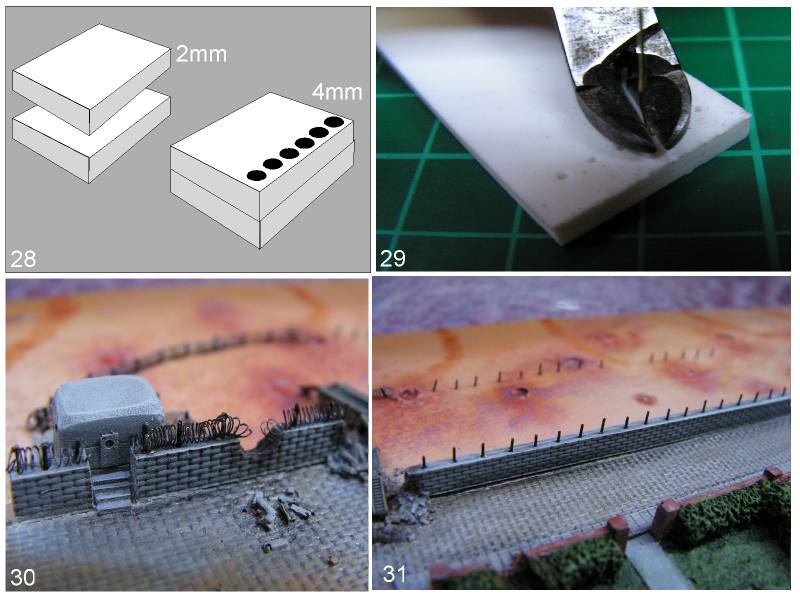 2mm

4mm

28

29

30

31