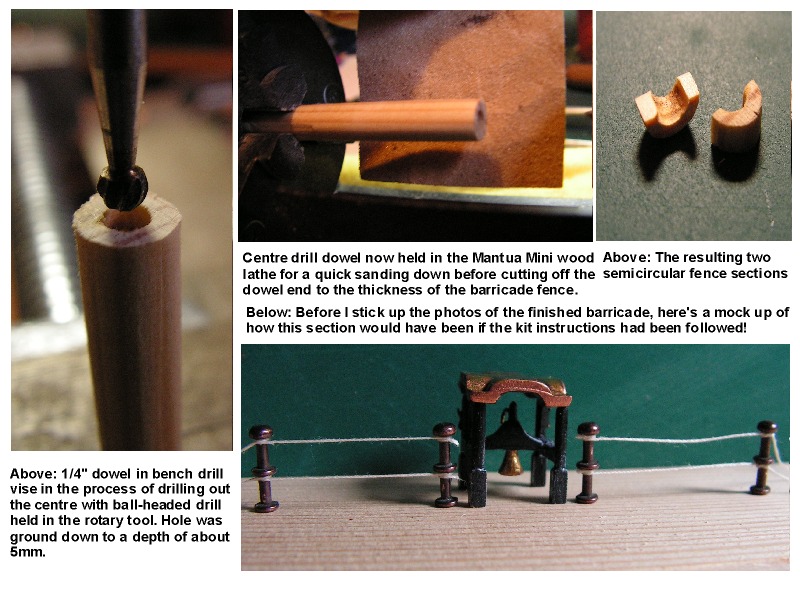 Centre drill dowel now held in the Mantua Mini wood lathe for a quick sanding down before cutting off the dowel end to the thickness of the barricade fence.

Above: The resulting two semicircular fence sections

Below: Before I stick up the photos of the finished barricade, here's a mock up of how this section would have been if the kit instructions had been followed!

Above: 1/4" dowel in bench drill vise in the process of drilling out the centre with ball-headed drill held in the rotary tool. Hole was ground down to a depth of about 5mm.