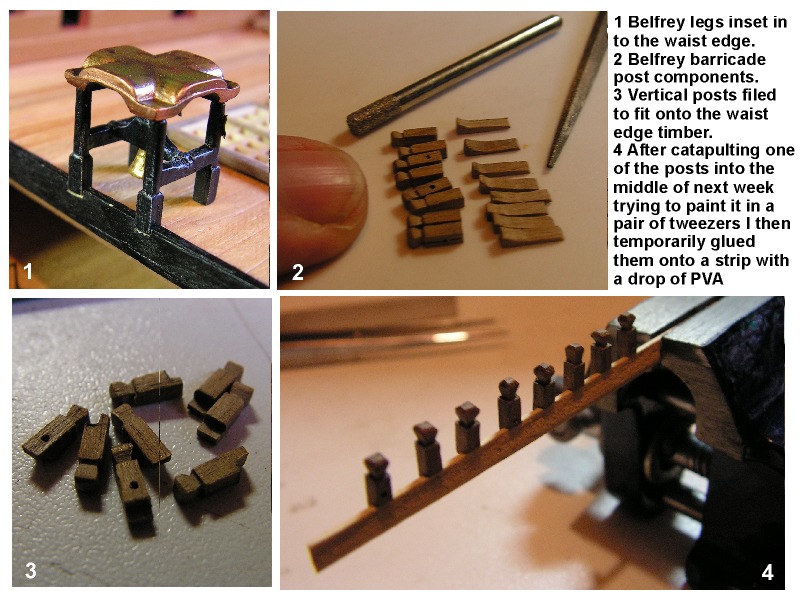 1

2

1 Belfrey legs inset in to the waist edge.
2 Belfrey barricade post components.
3 Vertical posts filed to fit onto the waist edge timber.
4 After catapulting one of the posts into the middle of next week trying to paint it in a pair of tweezers I then temporarily glued them onto a strip with a drop of PVA

3

4