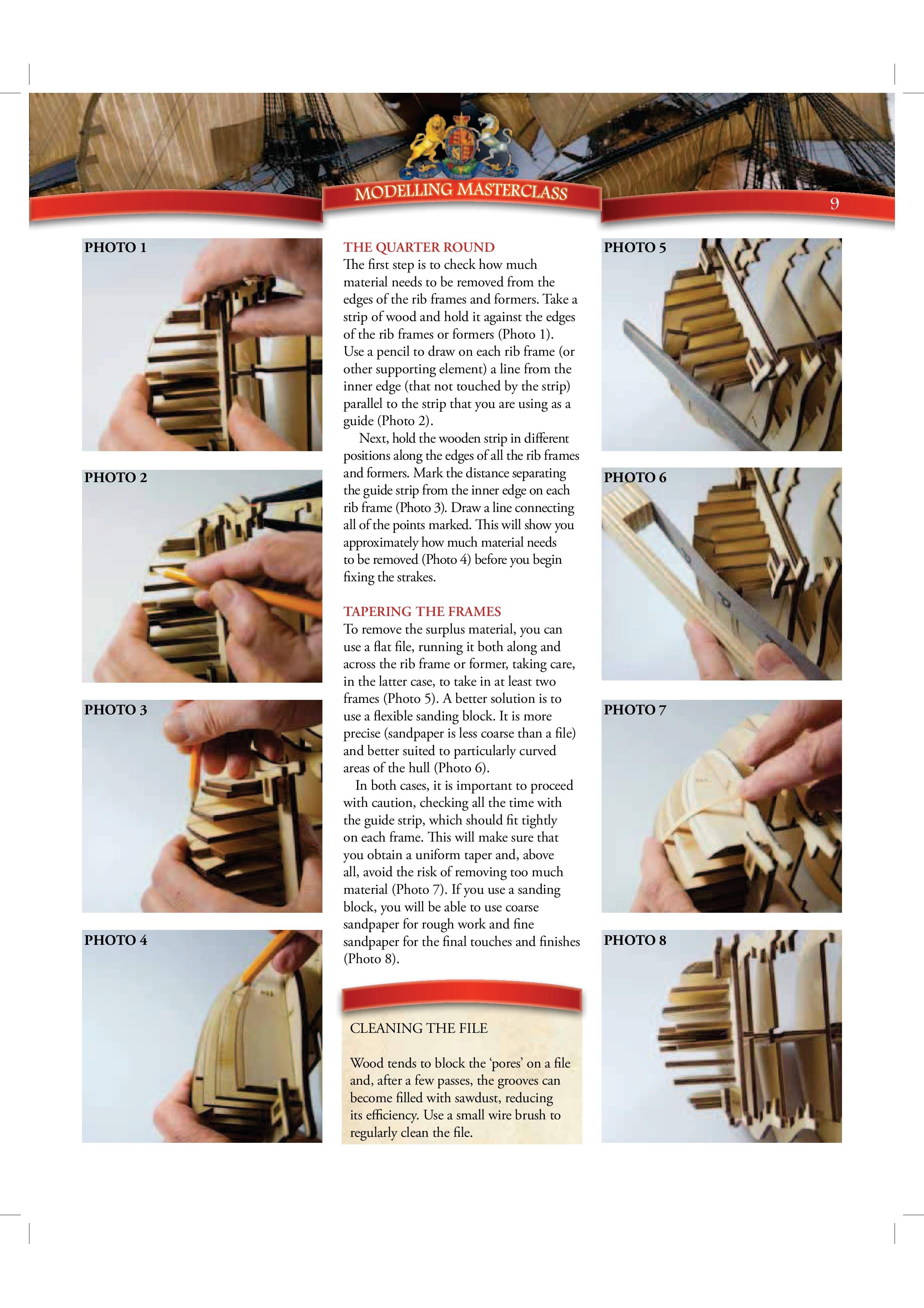 MODELLING MASTERCLASS

9

PHOTO 1

PHOTO 2

PHOTO 3

PHOTO 4

THE QUARTER ROUND

The first step is to check how much material needs to be removed from the edges of the rib frames and formers. Take a strip of wood and hold it against the edges of the rib frames or formers (Photo 1). Use a pencil to draw on each rib frame (or other supporting element) a line from the inner edge (that not touched by the strip) parallel to the strip that you are using as a guide (Photo 2).

Next, hold the wooden strip in different positions along the edges of all the rib frames and formers. Mark the distance separating the guide strip from the inner edge on each rib frame (Photo 3). Draw a line connecting all of the points marked. This will show you approximately how much material needs to be removed (Photo 4) before you begin fixing the strakes.

TAPERING THE FRAMES

To remove the surplus material, you can use a flat file, running it both along and across the rib frame or former, taking care, in the latter case, to take in at least two frames (Photo 5). A better solution is to use a flexible sanding block. It is more precise (sandpaper is less coarse than a file) and better suited to particularly curved areas of the hull (Photo 6).

In both cases, it is important to proceed with caution, checking all the time with the guide strip, which should fit tightly on each frame. This will make sure that you obtain a uniform taper and, above all, avoid the risk of removing too much material (Photo 7). If you use a sanding block, you will be able to use coarse sandpaper for rough work and fine sandpaper for the final touches and finishes (Photo 8).

CLEANING THE FILE

Wood tends to block the ‘pores’ on a file and, after a few passes, the grooves can become filled with sawdust, reducing its efficiency. Use a small wire brush to regularly clean the file.

PHOTO 5

PHOTO 6

PHOTO 7

PHOTO 8