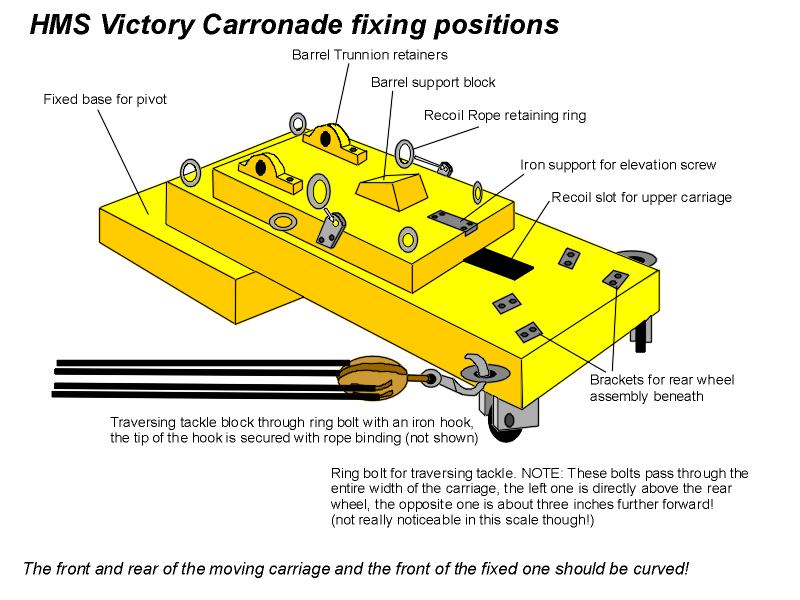 HMS Victory Carronade fixing positions

Barrel Trunnion retainers

Barrel support block

Fixed base for pivot

Recoil Rope retaining ring

Iron support for elevation screw

Recoil slot for upper carriage

Brackets for rear wheel assembly beneath

Traversing tackle block through ring bolt with an iron hook, the tip of the hook is secured with rope binding (not shown)

Ring bolt for traversing tackle. NOTE: These bolts pass through the entire width of the carriage, the left one is directly above the rear wheel, the opposite one is about three inches further forward! (not really noticeable in this scale though!)

The front and rear of the moving carriage and the front of the fixed one should be curved!