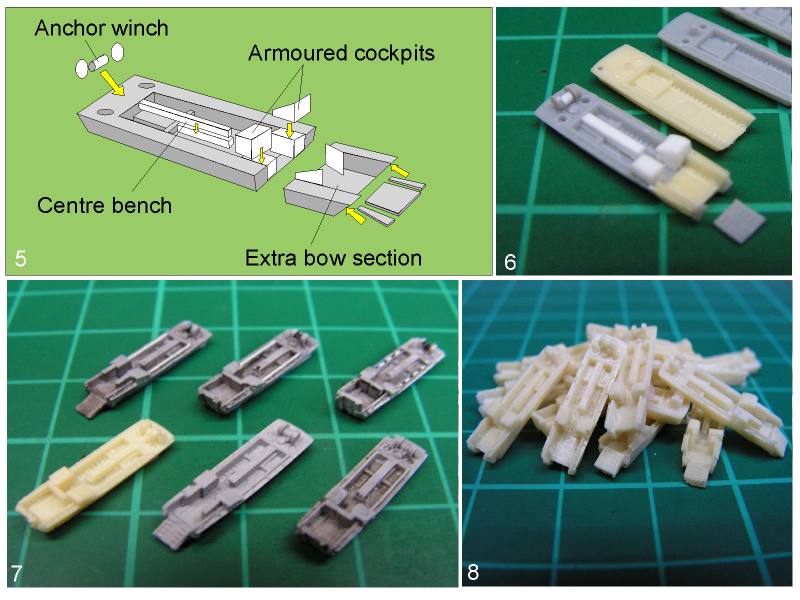 Anchor winch
Armoured cockpits
Centre bench
Extra bow section
5

6

7

8