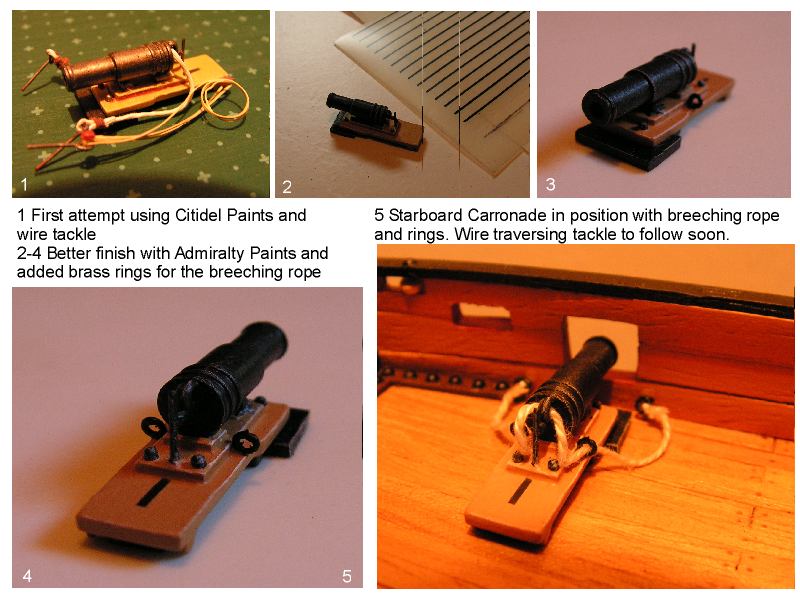 1

2

3

1 First attempt using Citidel Paints and wire tackle
2-4 Better finish with Admiralty Paints and added brass rings for the breeching rope

5 Starboard Carronade in position with breeching rope and rings. Wire traversing tackle to follow soon.

4

5