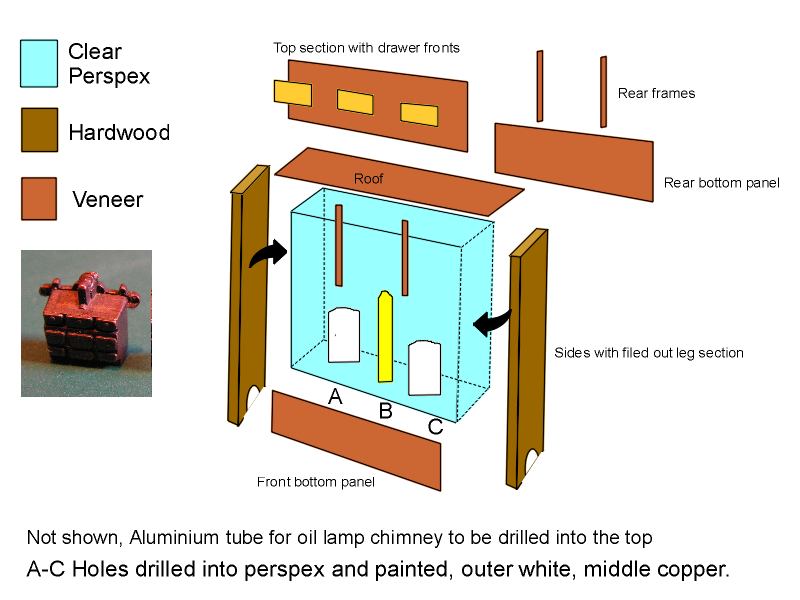 Clear Perspex

Hardwood

Veneer

Top section with drawer fronts

Rear frames

Rear bottom panel

Roof

Sides with filed out leg section

A

B

C

Front bottom panel

Not shown, Aluminium tube for oil lamp chimney to be drilled into the top

A-C Holes drilled into perspex and painted, outer white, middle copper.