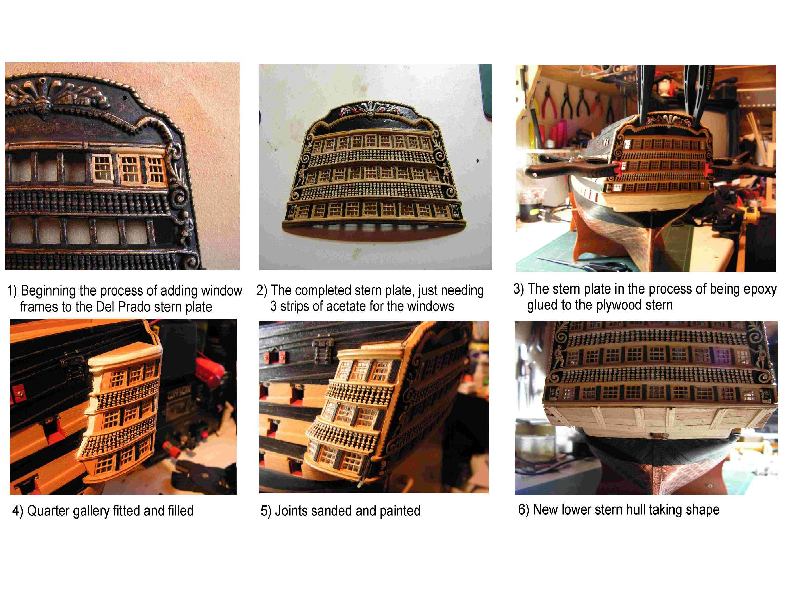 1) Beginning the process of adding window frames to the Del Prado stern plate

2) The completed stern plate, just needing 3 strips of acetate for the windows

3) The stern plate in the process of being epoxy glued to the plywood stern

4) Quarter gallery fitted and filled

5) Joints sanded and painted

6) New lower stern hull taking shape