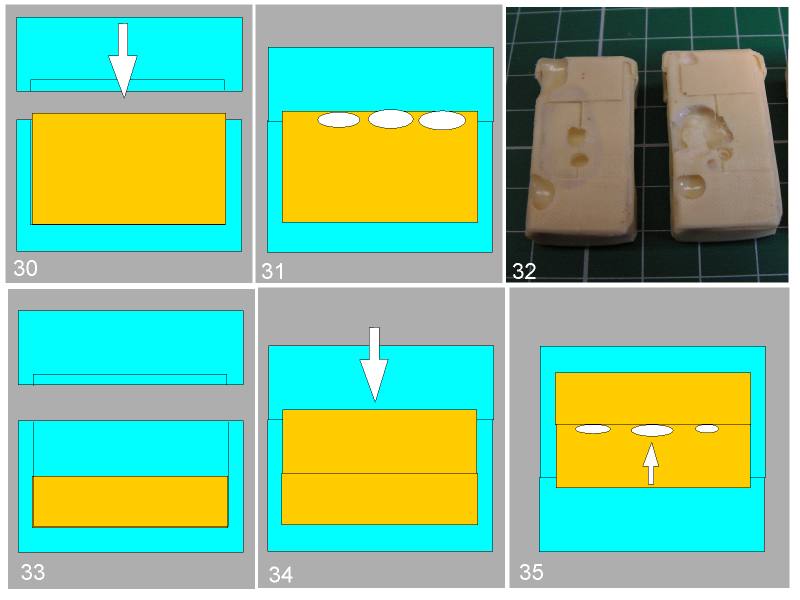 30

31

32

33

34

35