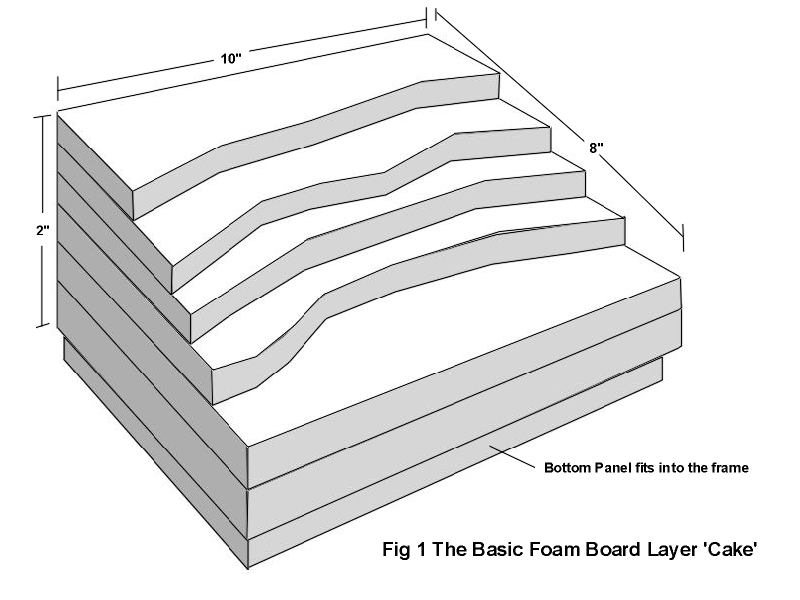 10"

8"

2"

Bottom Panel fits into the frame

Fig 1 The Basic Foam Board Layer 'Cake'