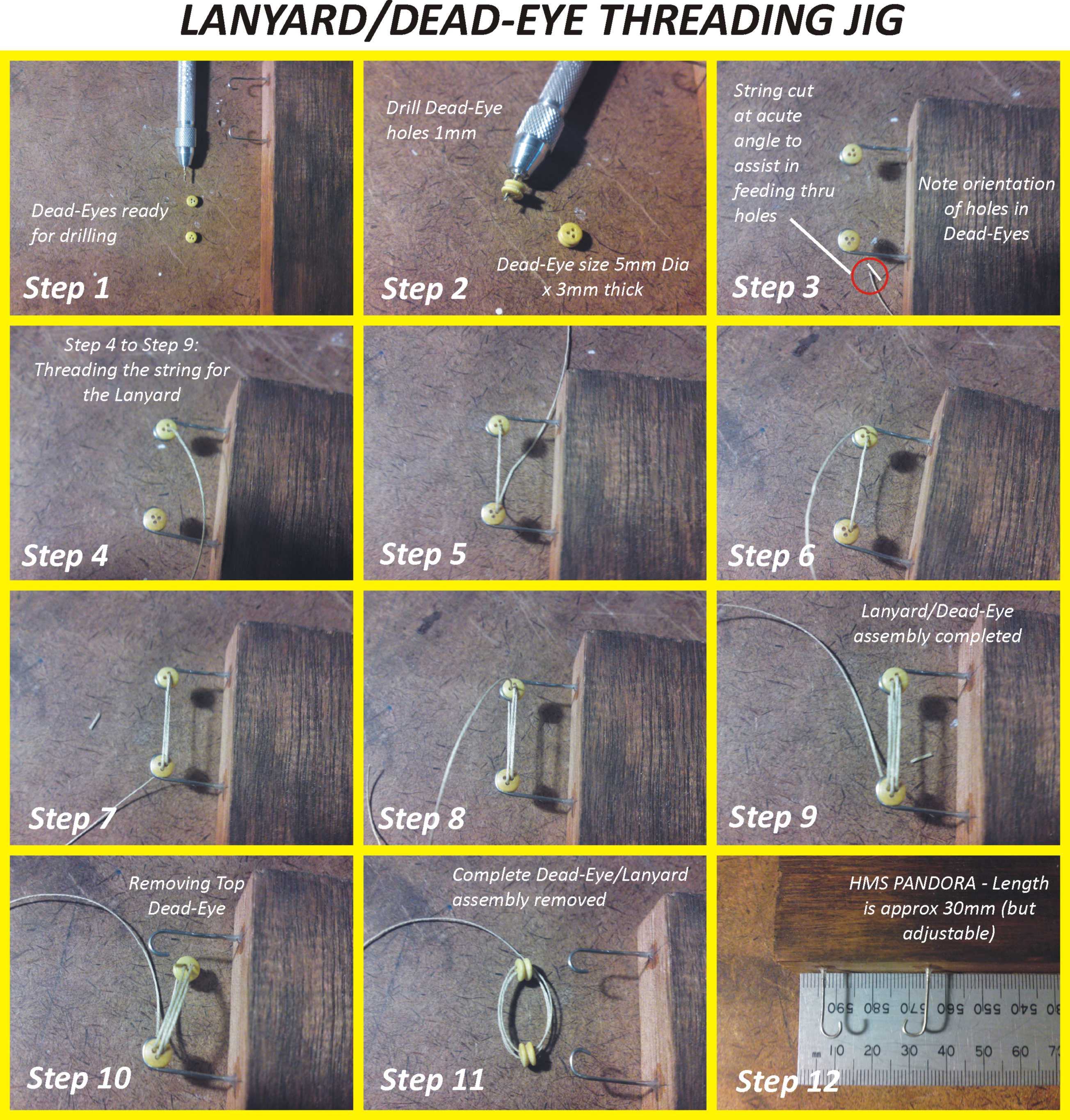 LANYARD/DEAD-EYE THREADING JIG

Dead-Eyes ready for drilling

Step 1

Drill Dead-Eye holes 1mm

Dead-Eye size 5mm Dia x 3mm thick

Step 2

String cut at acute angle to assist in feeding thru holes

Note orientation of holes in Dead-Eyes

Step 3

Step 4 to Step 9: Threading the string for the Lanyard

Step 4

Step 5

Step 6

Step 7

Step 8

Lanyard/Dead-Eye assembly completed

Step 9

Removing Top Dead-Eye

Step 10

Complete Dead-Eye/Lanyard assembly removed

Step 11

HMS PANDORA - Length is approx 30mm (but adjustable)

590 580 570 560 550 540 530

mm 10 20 30 40 50 60 70

Step 12